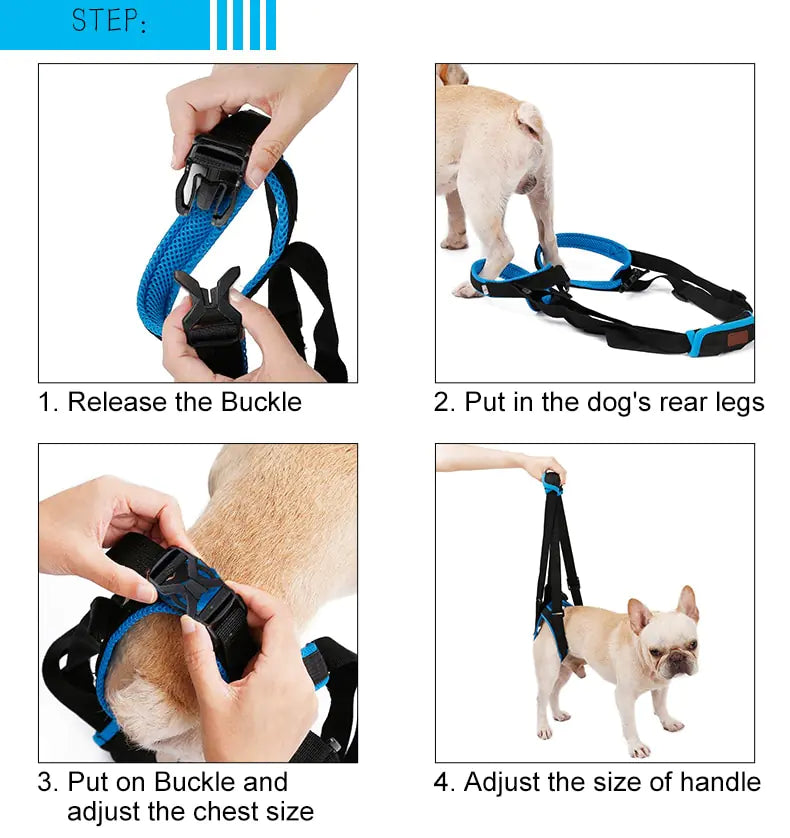 STEP:

1. Release the Buckle

2. Put in the dog's rear legs

3. Put on Buckle and adjust the chest size

4. Adjust the size of handle